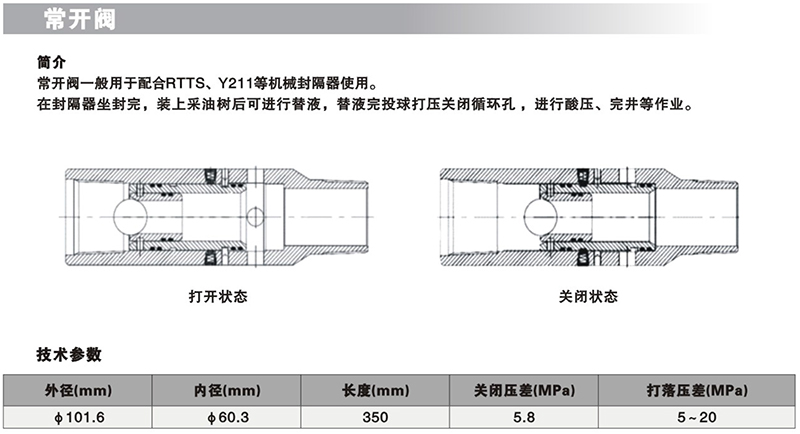 常开阀

简介
常开阀一般用于配合RTTS、Y211等机械封隔器使用。
在封隔器坐封完，装上采油树后可进行替液，替液完投球打压关闭循环孔，进行酸压、完井等作业。

打开状态

关闭状态

技术参数

| 外径(mm) | 内径(mm) | 长度(mm) | 关闭压差(MPa) | 打落压差(MPa) |
|---|---|---|---|---|
| φ101.6 | φ60.3 | 350 | 5.8 | 5~20 |